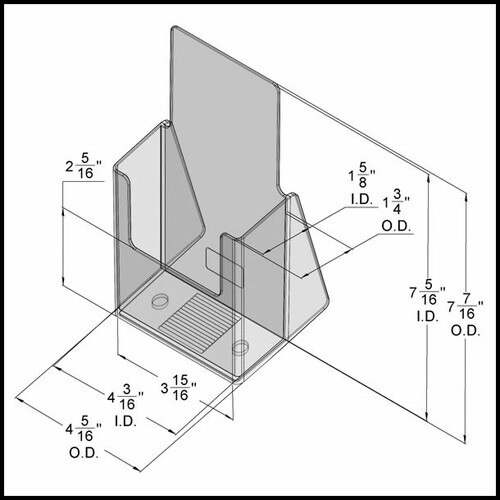 $2\frac{5}{16}$"

$1\frac{5}{8}$"
I.D.

$1\frac{3}{4}$"
O.D.

$7\frac{5}{16}$"
I.D.

$7\frac{7}{16}$"
O.D.

$3\frac{15}{16}$"

$4\frac{3}{16}$"
I.D.

$4\frac{5}{16}$"
O.D.